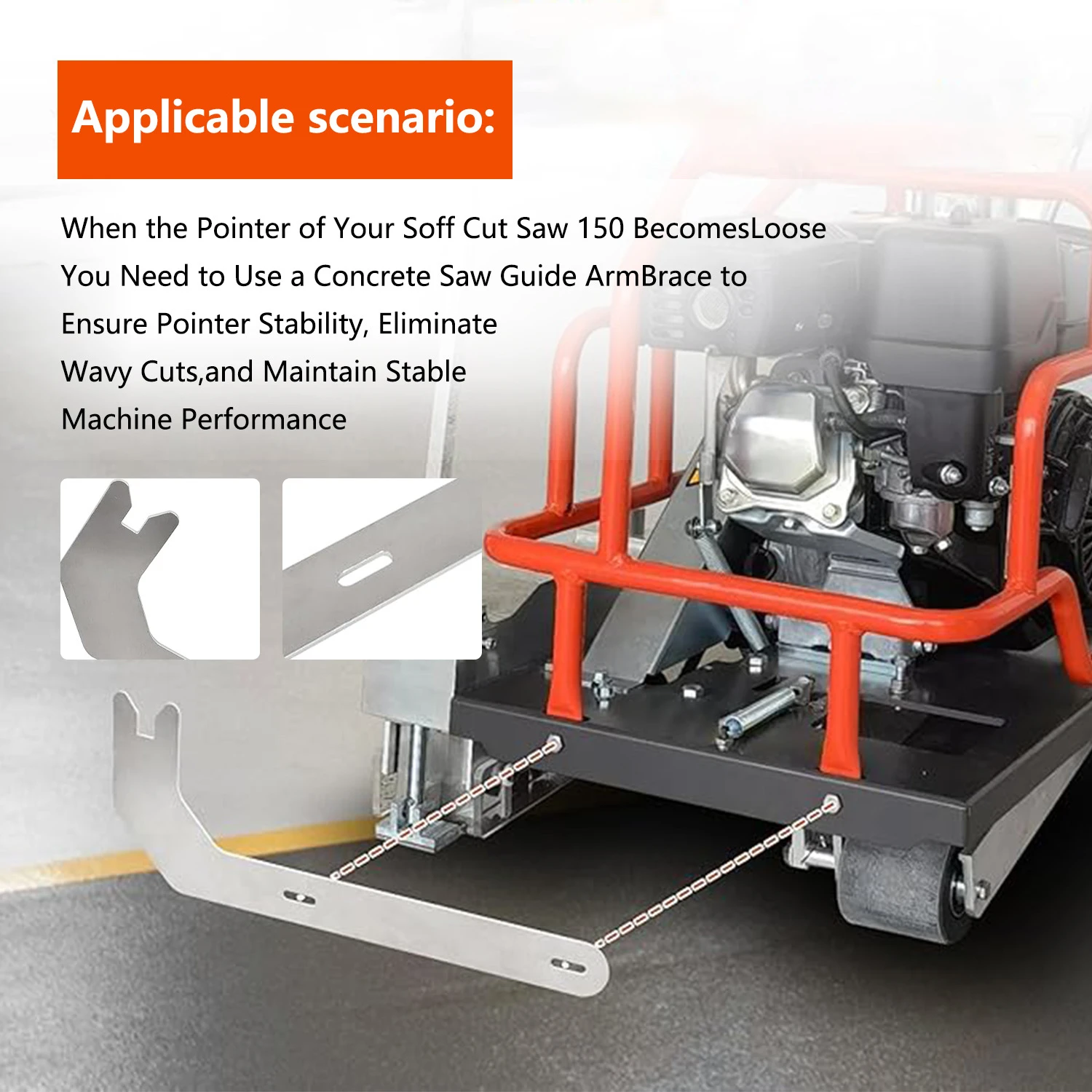 Applicable scenario:

When the Pointer of Your Soff Cut Saw 150 BecomesLoose You Need to Use a Concrete Saw Guide ArmBrace to Ensure Pointer Stability, Eliminate Wavy Cuts,and Maintain Stable Machine Performance